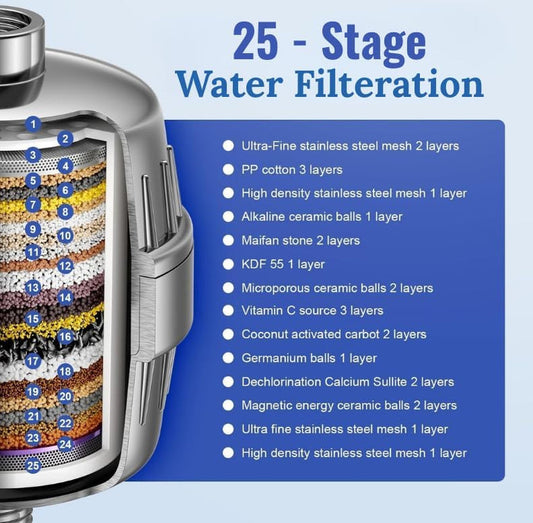 25 - Stage
Water Filteration

1
2
3
4
5
6
7
8
9
10
11
12
13
14
15
16
17
18
19
20
21
22
23
24
25

Ultra-Fine stainless steel mesh 2 layers
PP cotton 3 layers
High density stainless steel mesh 1 layer
Alkaline ceramic balls 1 layer
Maifan stone 2 layers
KDF 55 1 layer
Microporous ceramic balls 2 layers
Vitamin C source 3 layers
Coconut activated carbot 2 layers
Germanium balls 1 layer
Dechlorination Calcium Sullite 2 layers
Magnetic energy ceramic balls 2 layers
Ultra fine stainless steel mesh 1 layer
High density stainless steel mesh 1 layer