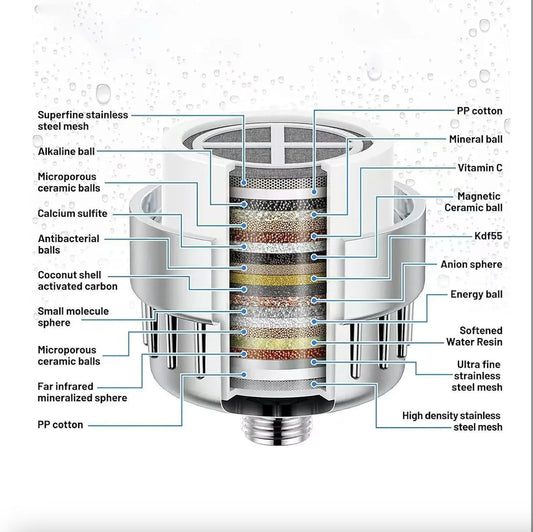 Superfine stainless steel mesh

Alkaline ball

Microporous ceramic balls

Calcium sulfite

Antibacterial balls

Coconut shell activated carbon

Small molecule sphere

Microporous ceramic balls

Far infrared mineralized sphere

PP cotton

PP cotton

Mineral ball

Vitamin C

Magnetic Ceramic ball

Kdf55

Anion sphere

Energy ball

Softened Water Resin

Ultra fine strainless steel mesh

High density stainless steel mesh